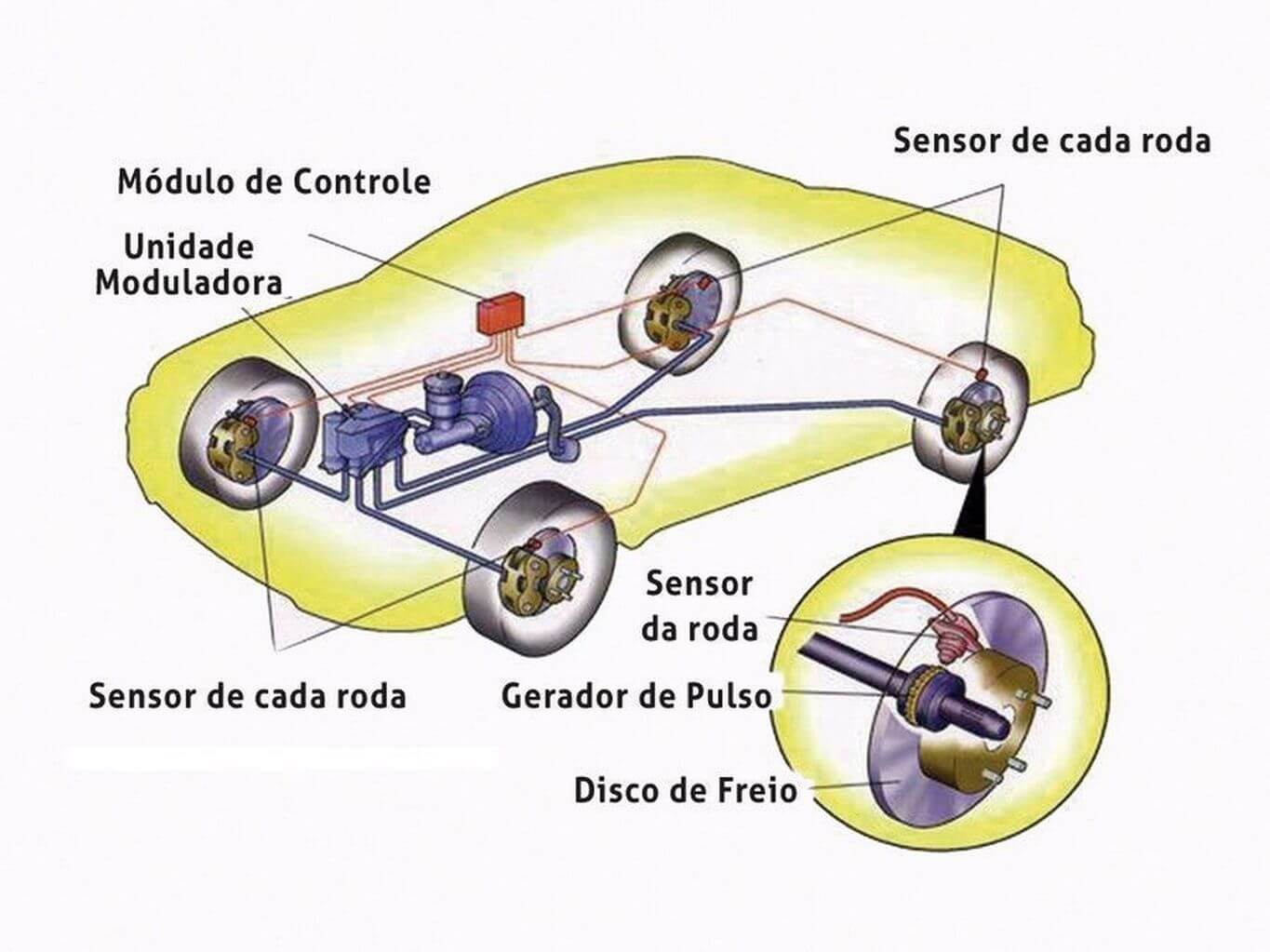 Sensor de cada roda

Módulo de Controle

Unidade Moduladora

Sensor da roda

Sensor de cada roda

Gerador de Pulso

Disco de Freio